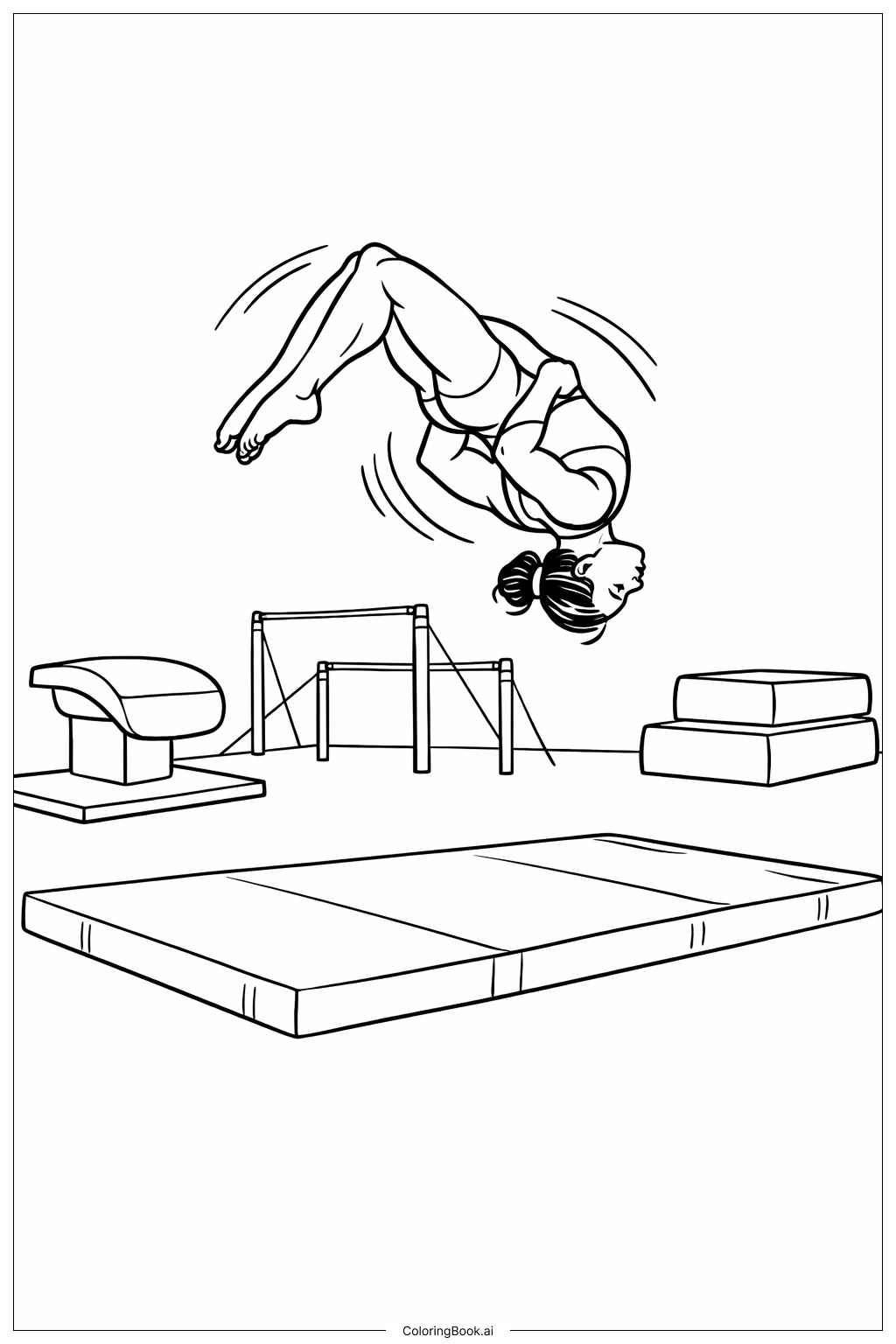 ColoringBook.ai