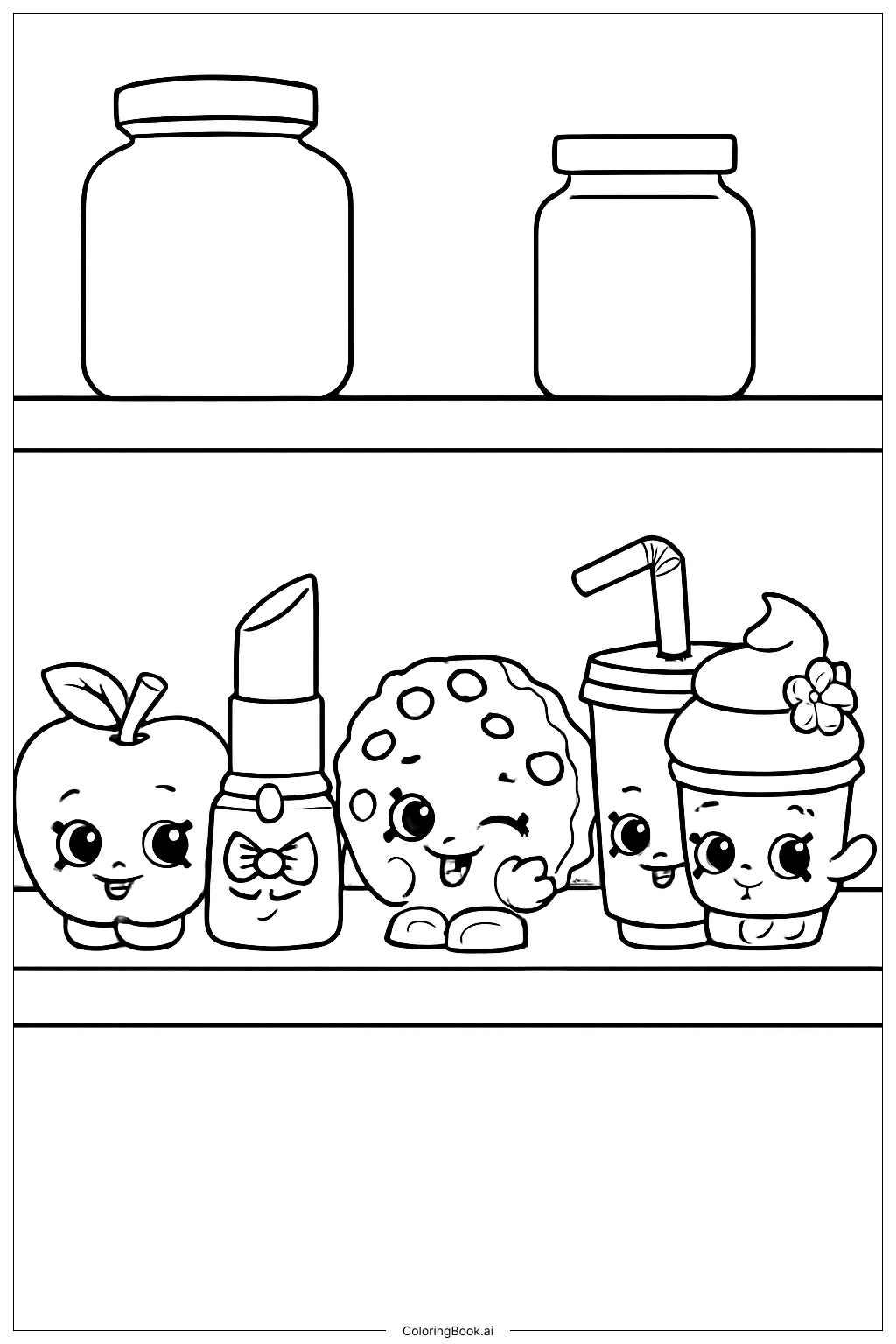 ColoringBook.ai