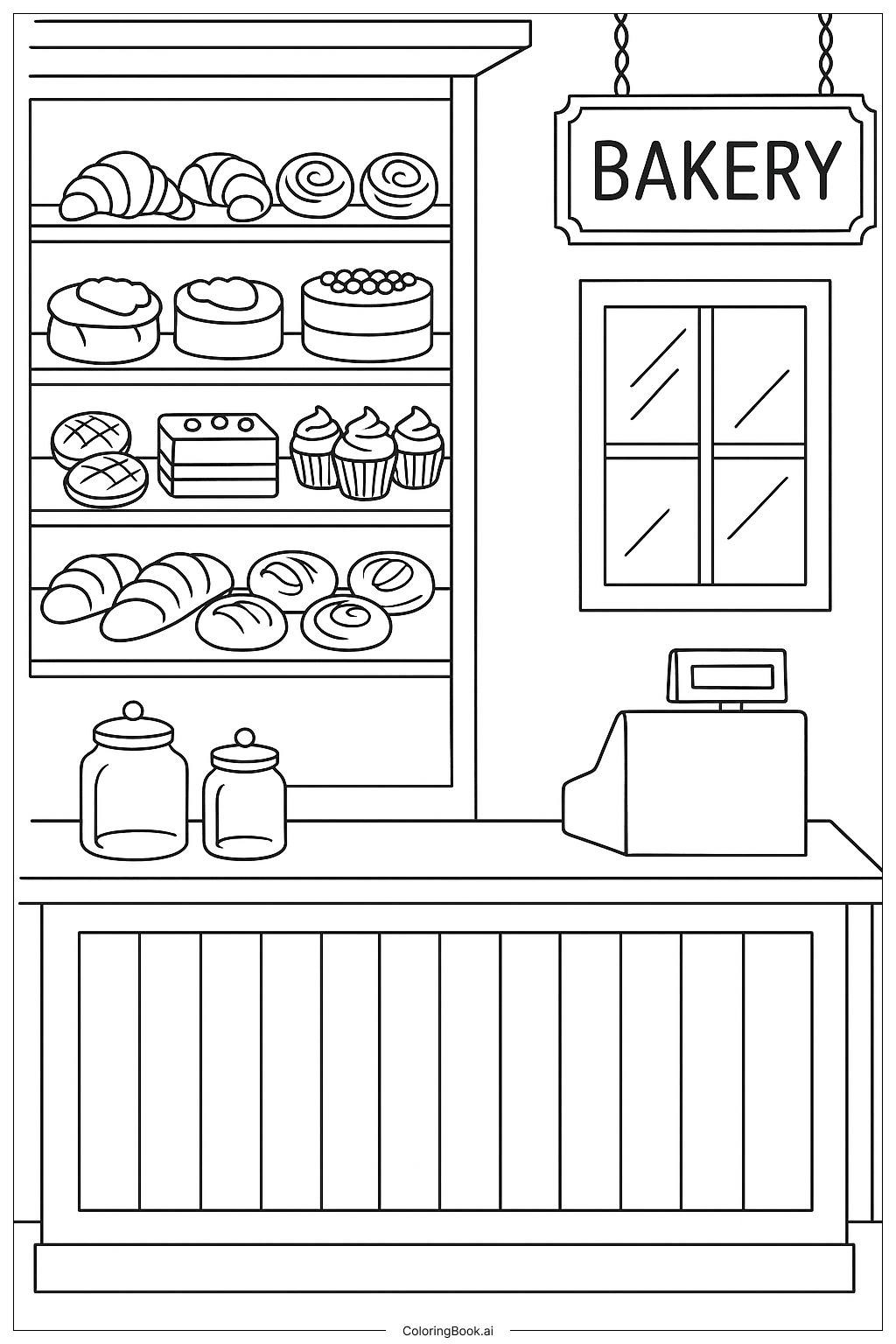 BAKERY

ColoringBook.ai