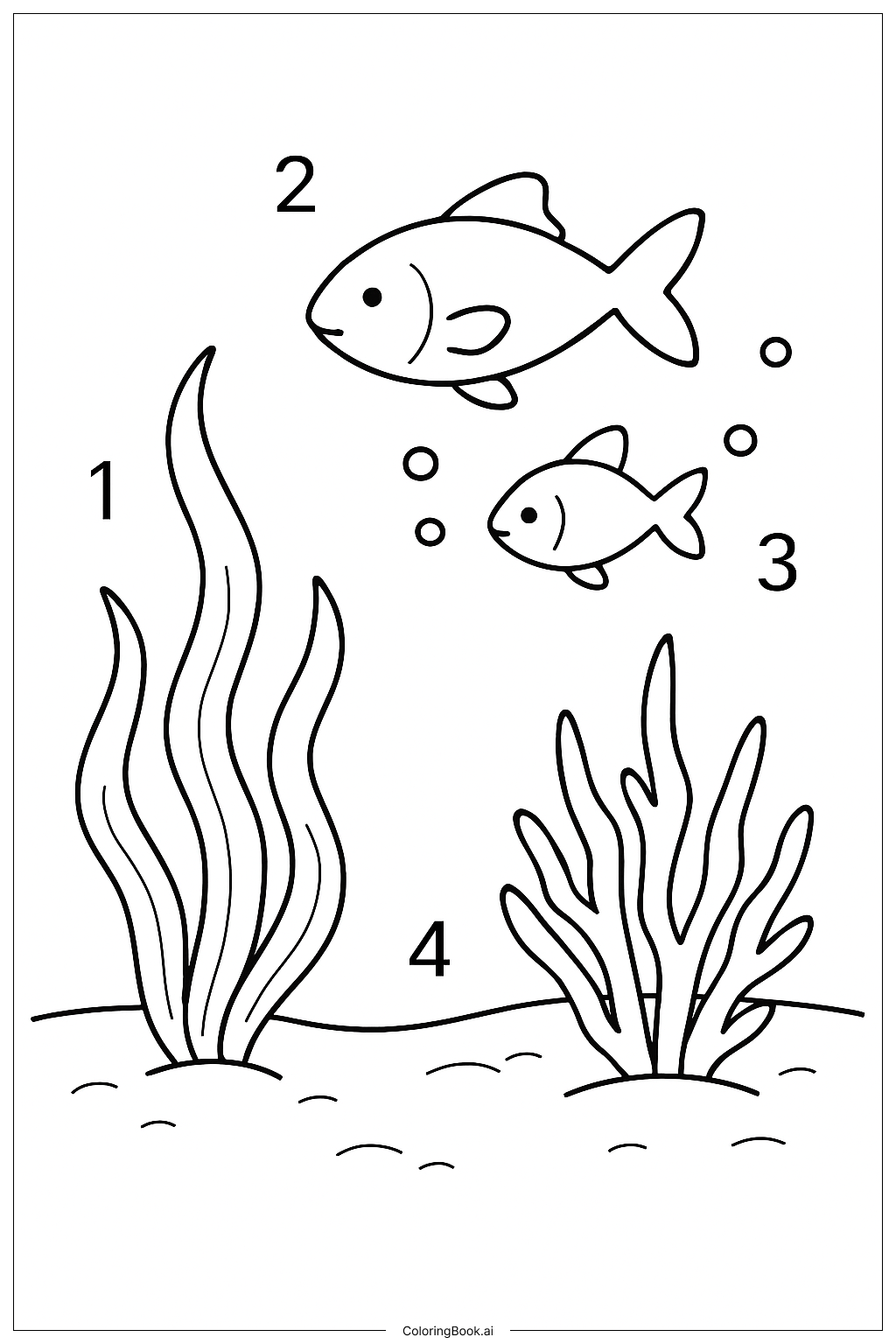 2

1

3

4

ColoringBook.ai