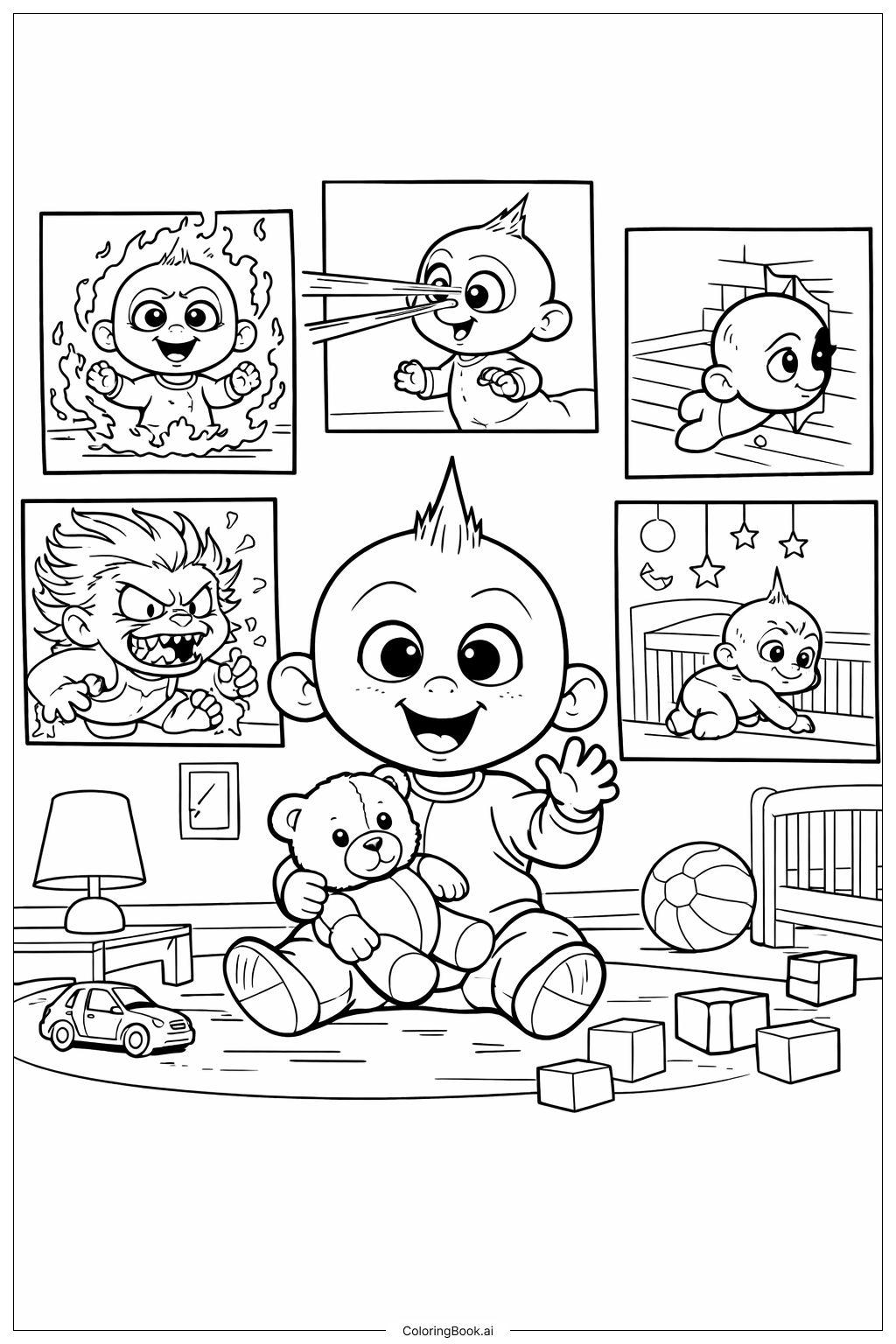 ColoringBook.ai