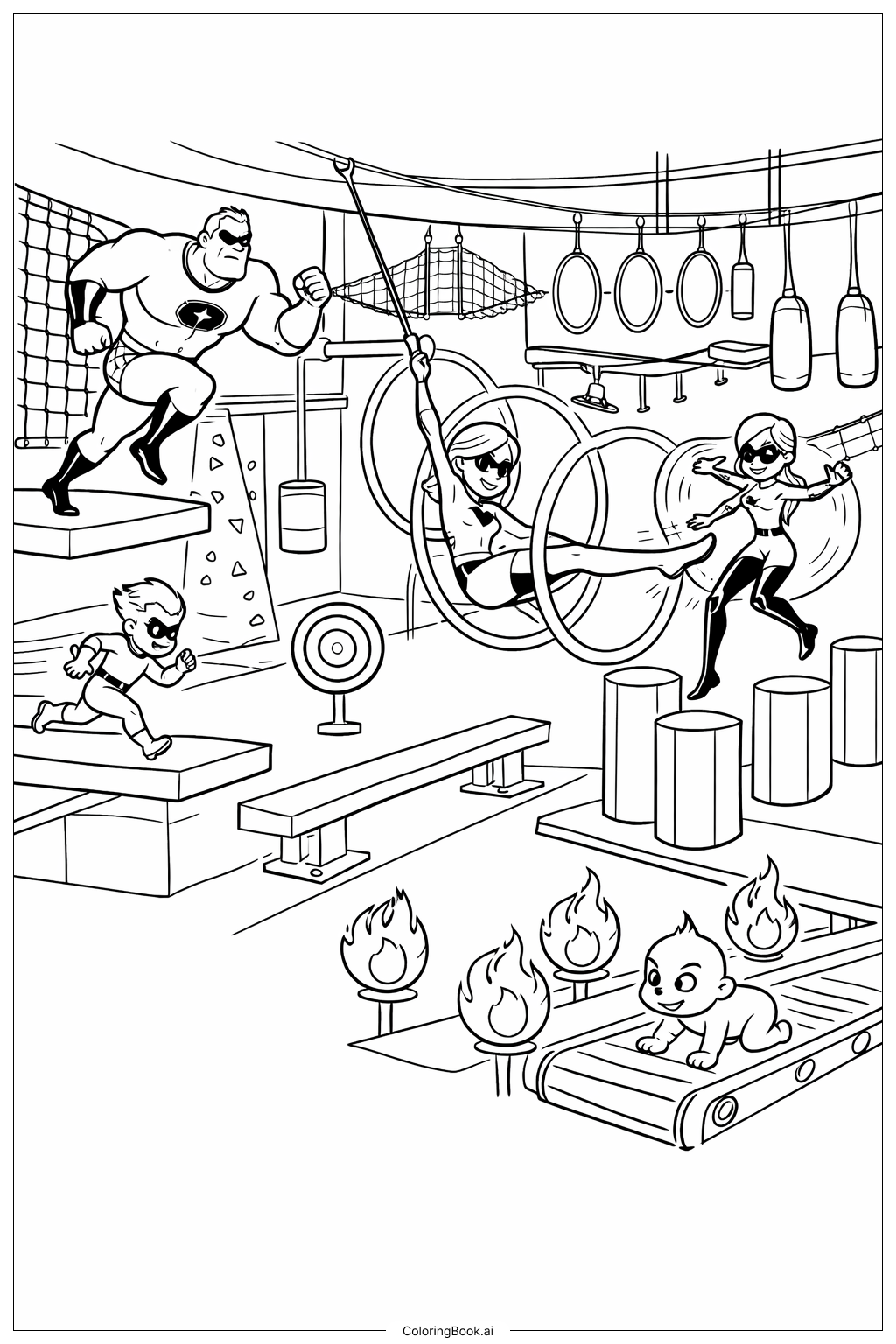 ColoringBook.ai