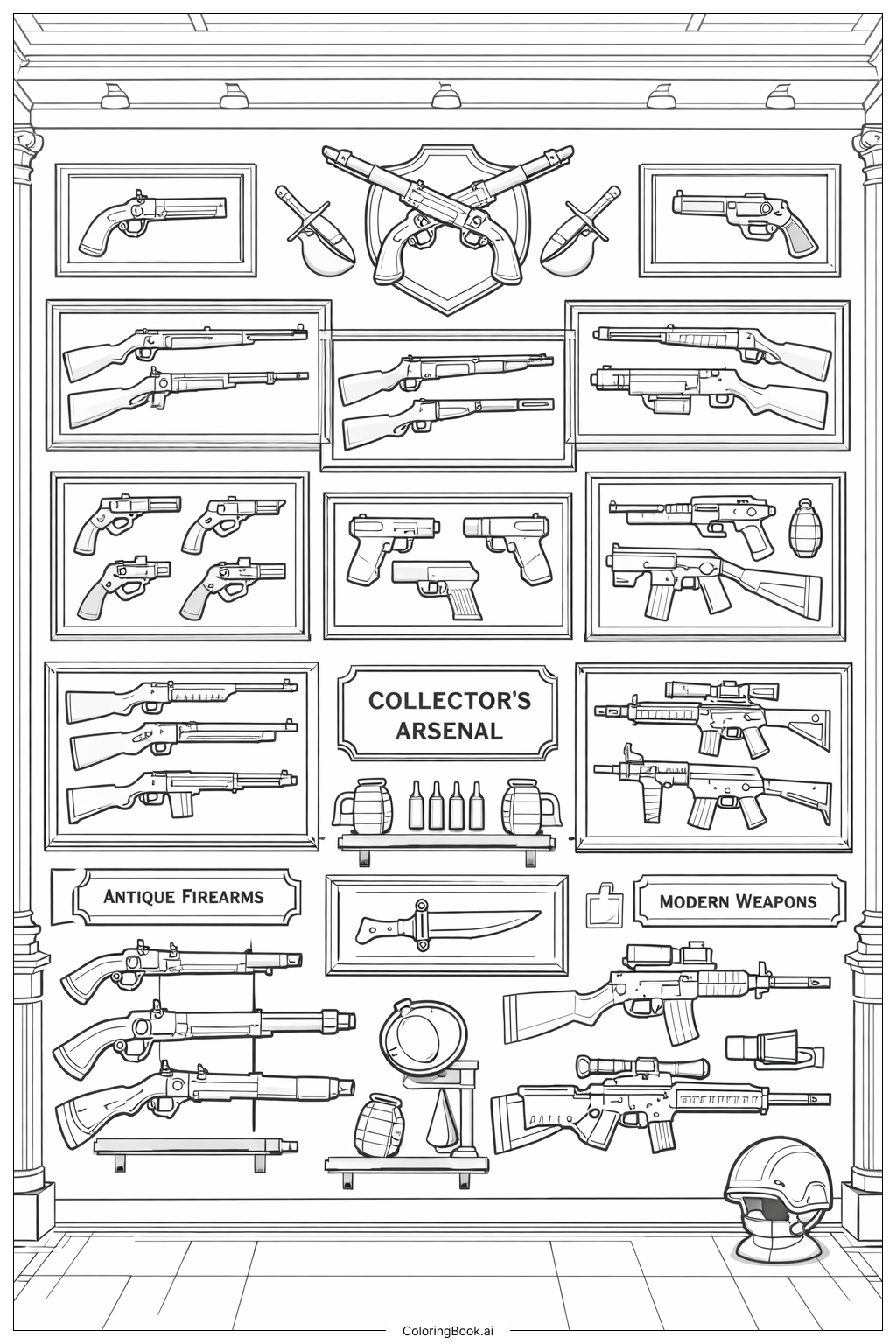 COLLECTOR'S ARSENAL

ANTIQUE FIREARMS

MODERN WEAPONS

ColoringBook.ai