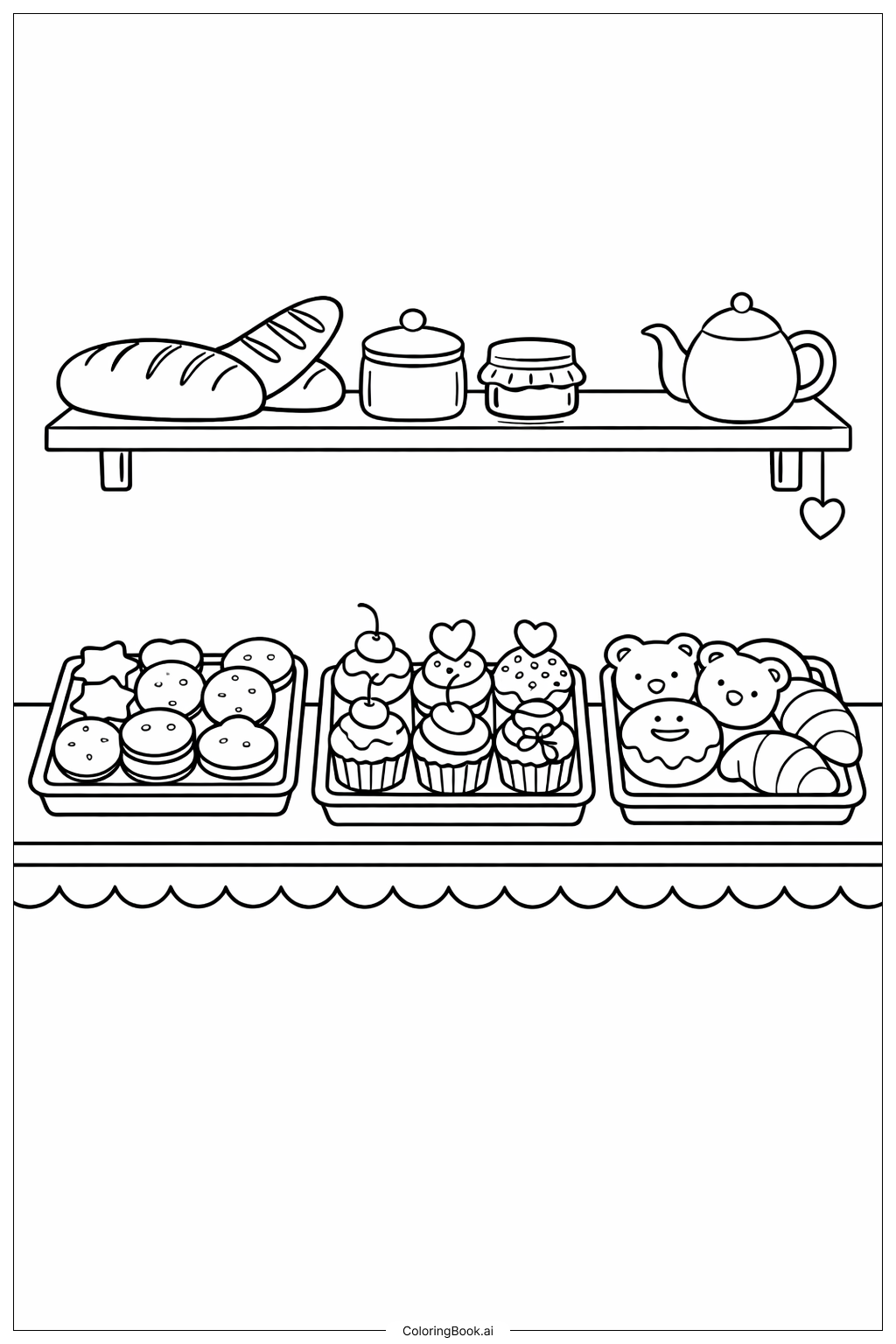 ColoringBook.ai