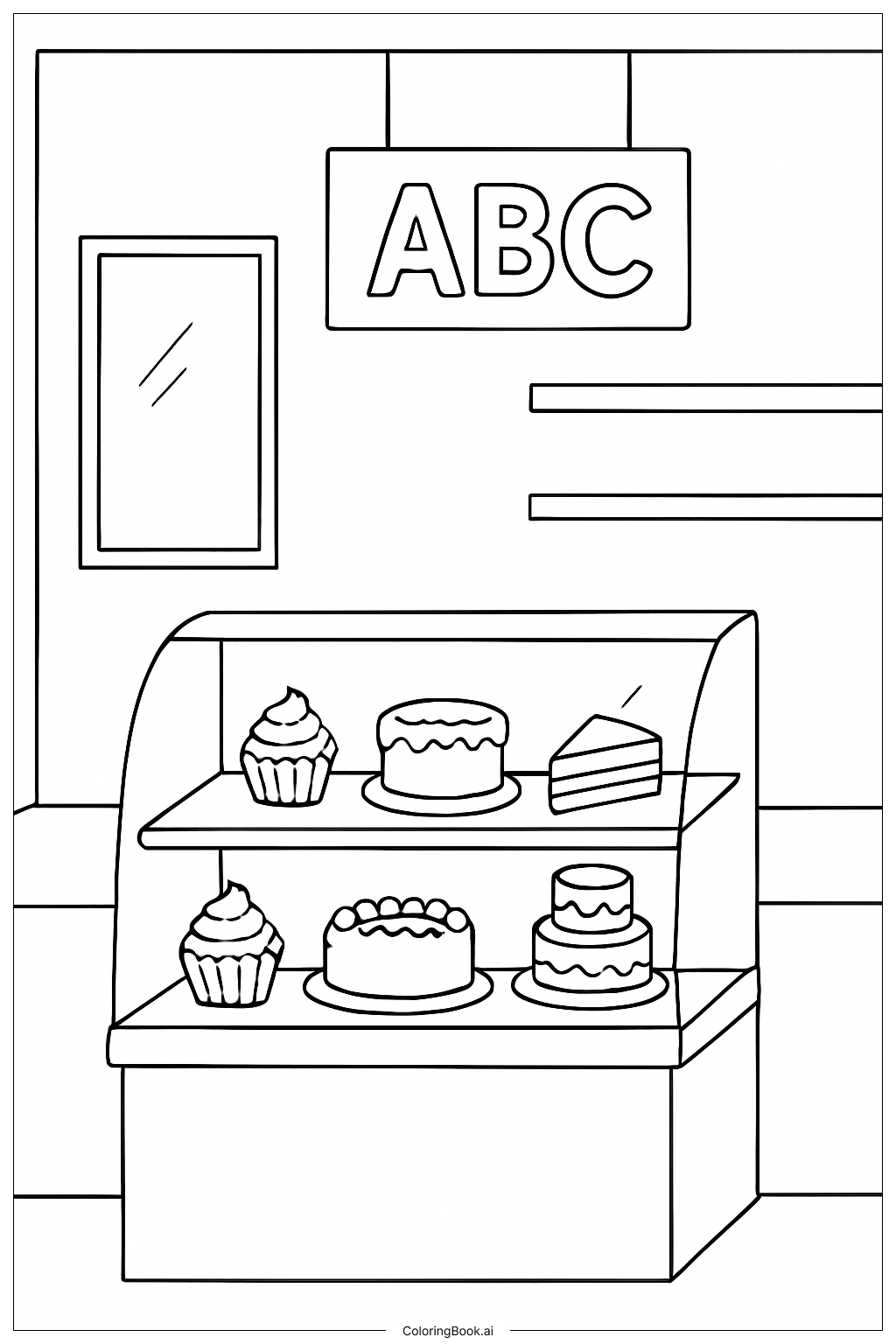 ABC

ColoringBook.ai