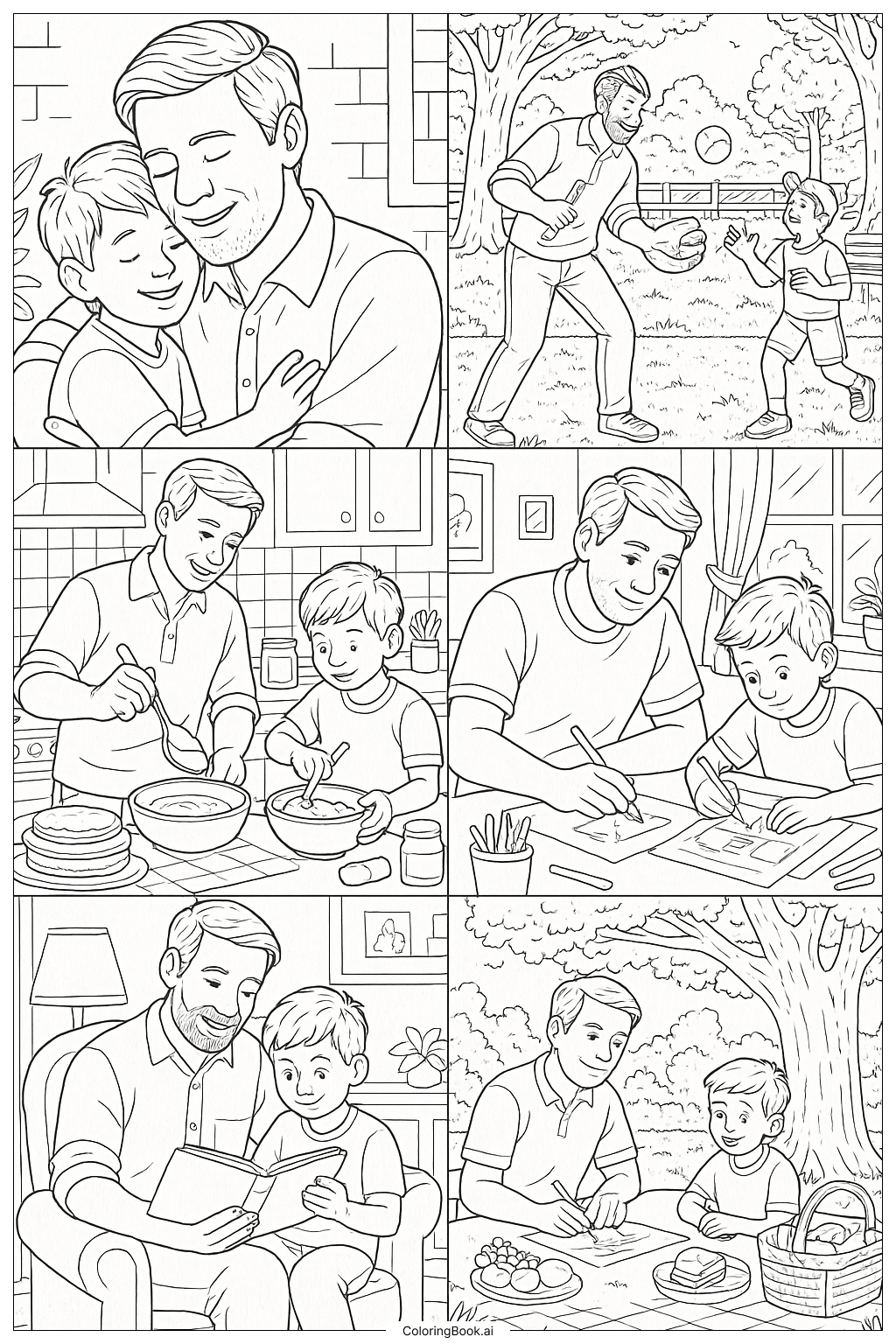 ColoringBook.ai