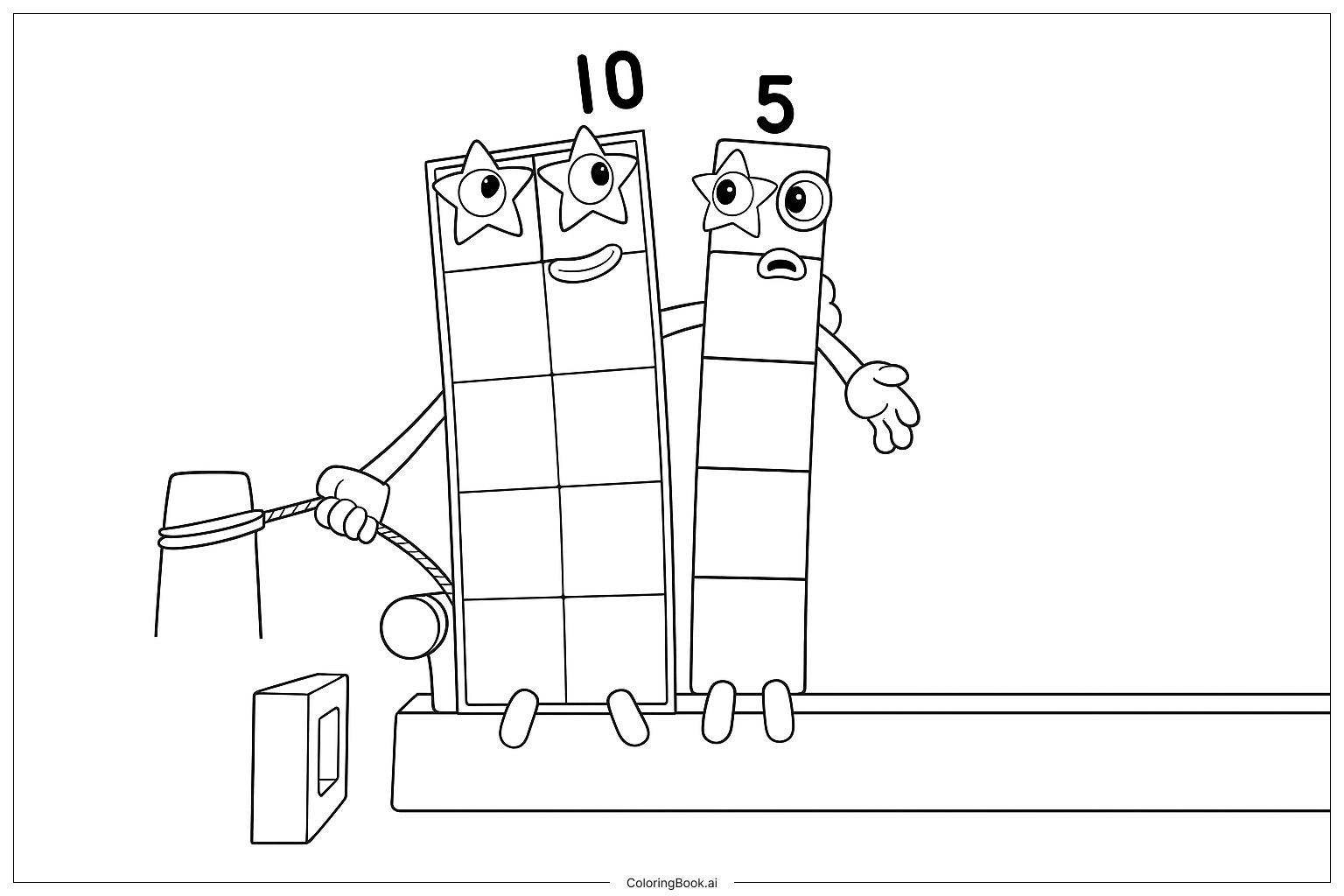 10
5
ColoringBook.ai