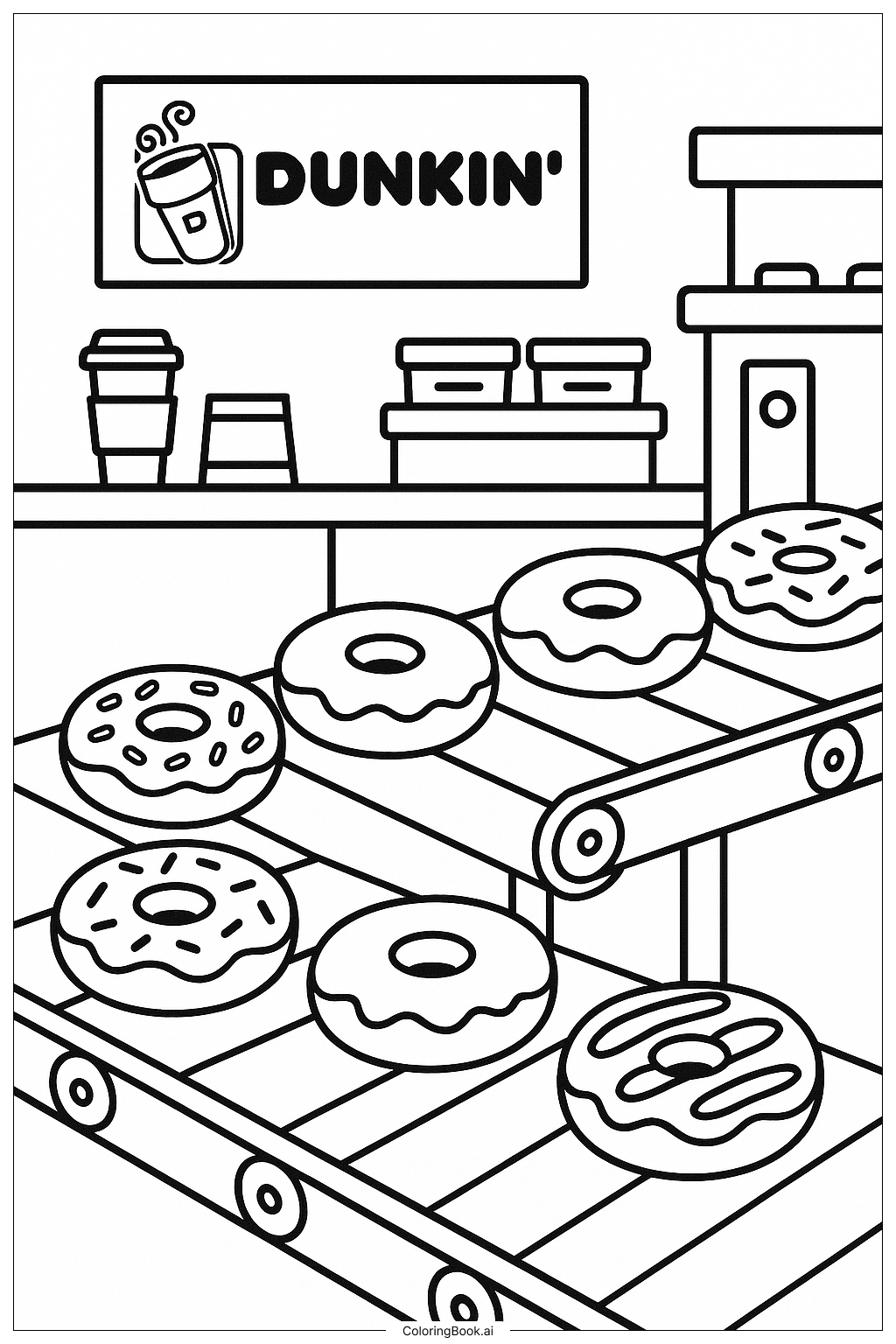 D

DUNKIN'

ColoringBook.ai